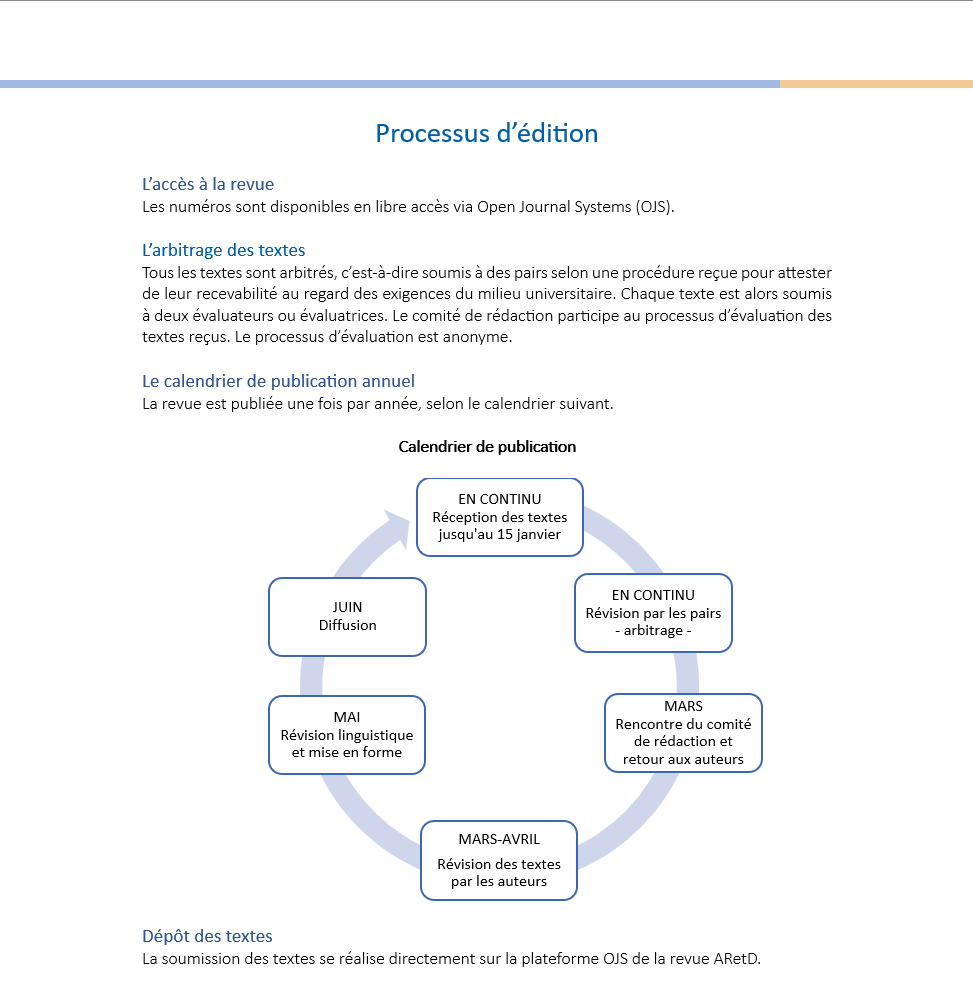 Processus d'édition

L'accès à la revue
Les numéros sont disponibles en libre accès via Open Journal Systems (OJS).

L'arbitrage des textes
Tous les textes sont arbitrés, c'est-à-dire soumis à des pairs selon une procédure reçue pour attester de leur recevabilité au regard des exigences du milieu universitaire. Chaque texte est alors soumis à deux évaluateurs ou évaluatrices. Le comité de rédaction participe au processus d'évaluation des textes reçus. Le processus d'évaluation est anonyme.

Le calendrier de publication annuel
La revue est publiée une fois par année, selon le calendrier suivant.

Calendrier de publication

EN CONTINU
Réception des textes jusqu'au 15 janvier

EN CONTINU
Révision par les pairs
- arbitrage -

MARS
Rencontre du comité de rédaction et retour aux auteurs

MARS-AVRIL
Révision des textes par les auteurs

MAI
Révision linguistique et mise en forme

JUIN
Diffusion

Dépôt des textes
La soumission des textes se réalise directement sur la plateforme OJS de la revue ARetD.